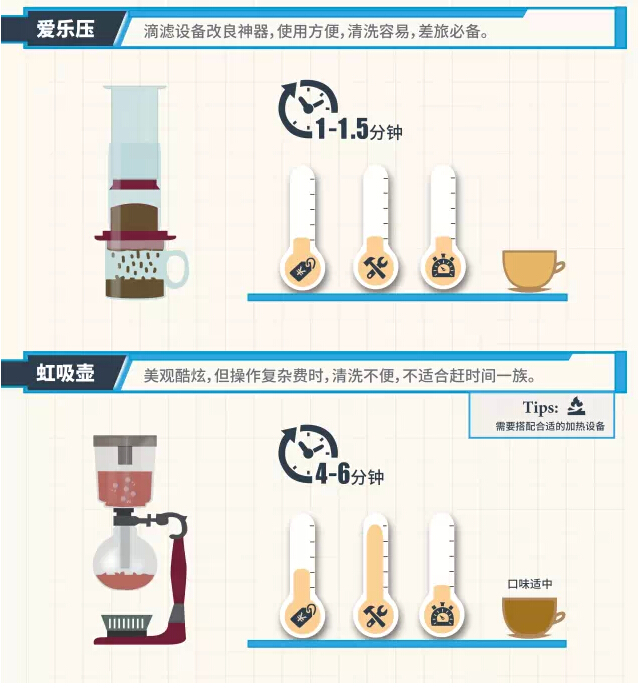 爱乐压

滴滤设备改良神器，使用方便，清洗容易，差旅必备。

1-1.5分钟

虹吸壶

美观酷炫，但操作复杂费时，清洗不便，不适合赶时间一族。

Tips:
需要搭配合适的加热设备

4-6分钟

口味适中