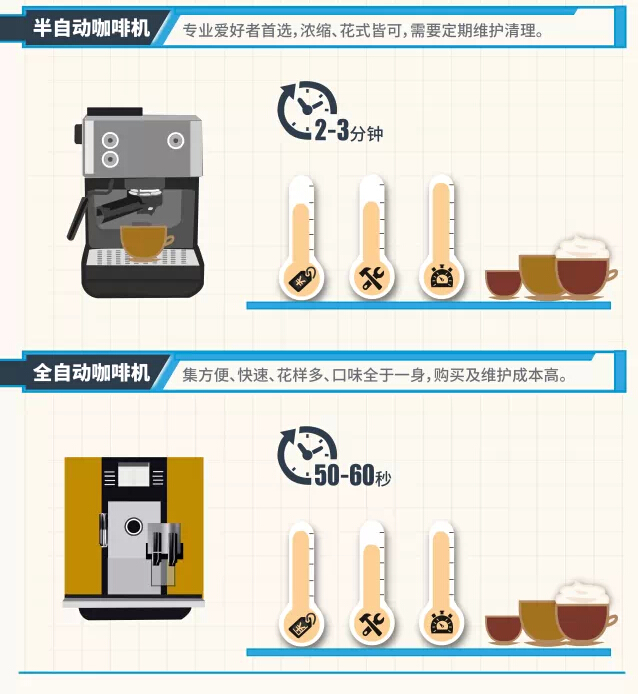 半自动咖啡机

专业爱好者首选，浓缩、花式皆可，需要定期维护清理。

2-3分钟

全自动咖啡机

集方便、快速、花样多、口味全于一身，购买及维护成本高。

50-60秒